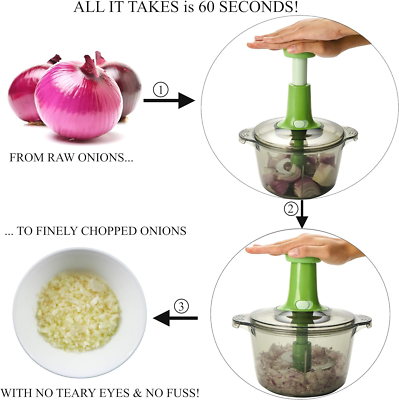 ALL IT TAKES is 60 SECONDS!

①

FROM RAW ONIONS...

②

... TO FINELY CHOPPED ONIONS

③

WITH NO TEARY EYES & NO FUSS!